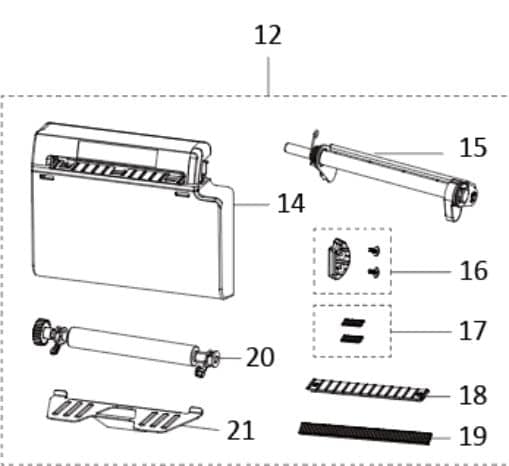 12

15

14

16

17

20

18

21

19